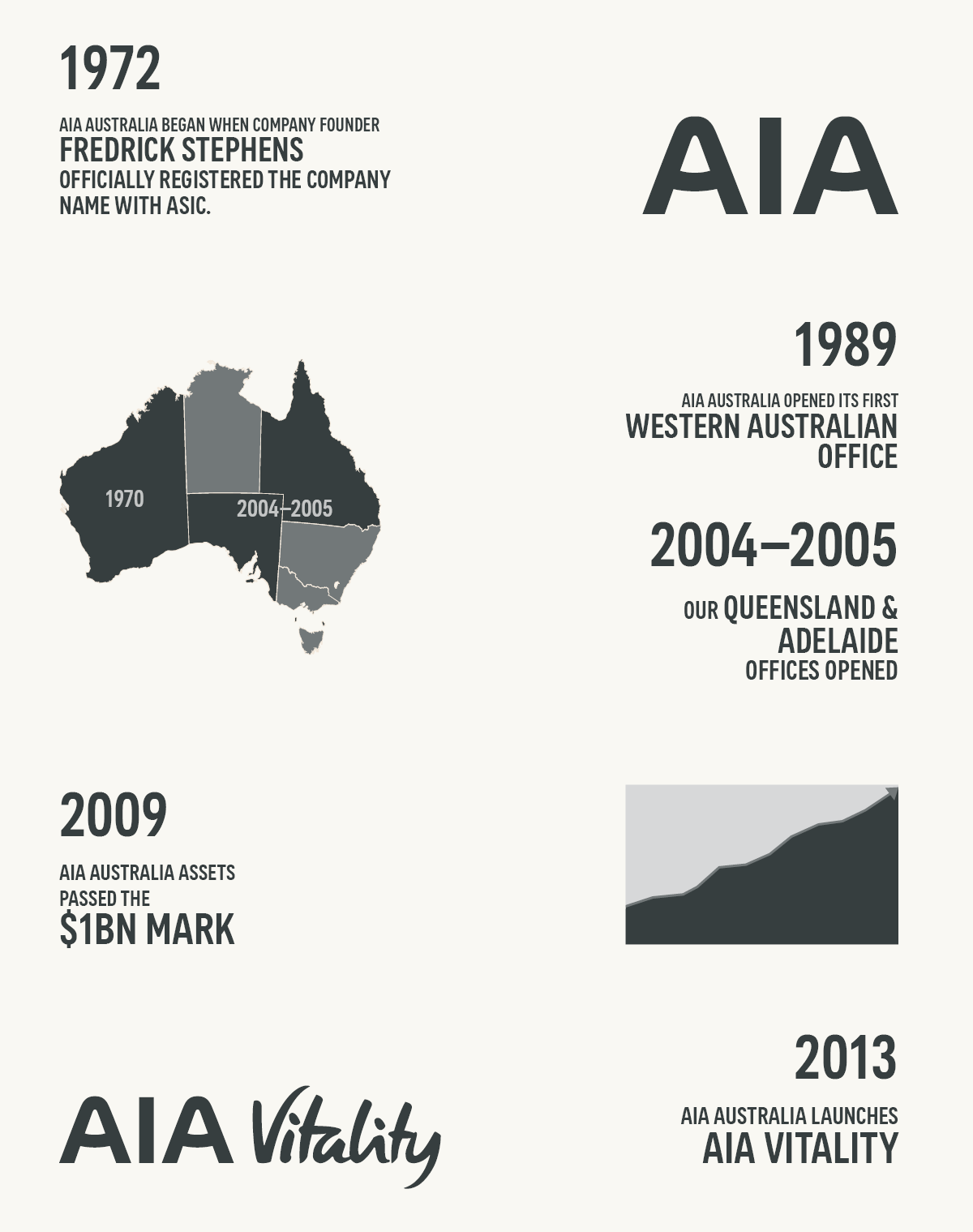 1972

AIA AUSTRALIA BEGAN WHEN COMPANY FOUNDER FREDRICK STEPHENS OFFICIALLY REGISTERED THE COMPANY NAME WITH ASIC.

AIA

1970

2004–2005

1989

AIA AUSTRALIA OPENED ITS FIRST WESTERN AUSTRALIAN OFFICE

2004–2005

OUR QUEENSLAND & ADELAIDE OFFICES OPENED

2009

AIA AUSTRALIA ASSETS PASSED THE $1BN MARK

AIA Vitality

2013

AIA AUSTRALIA LAUNCHES AIA VITALITY